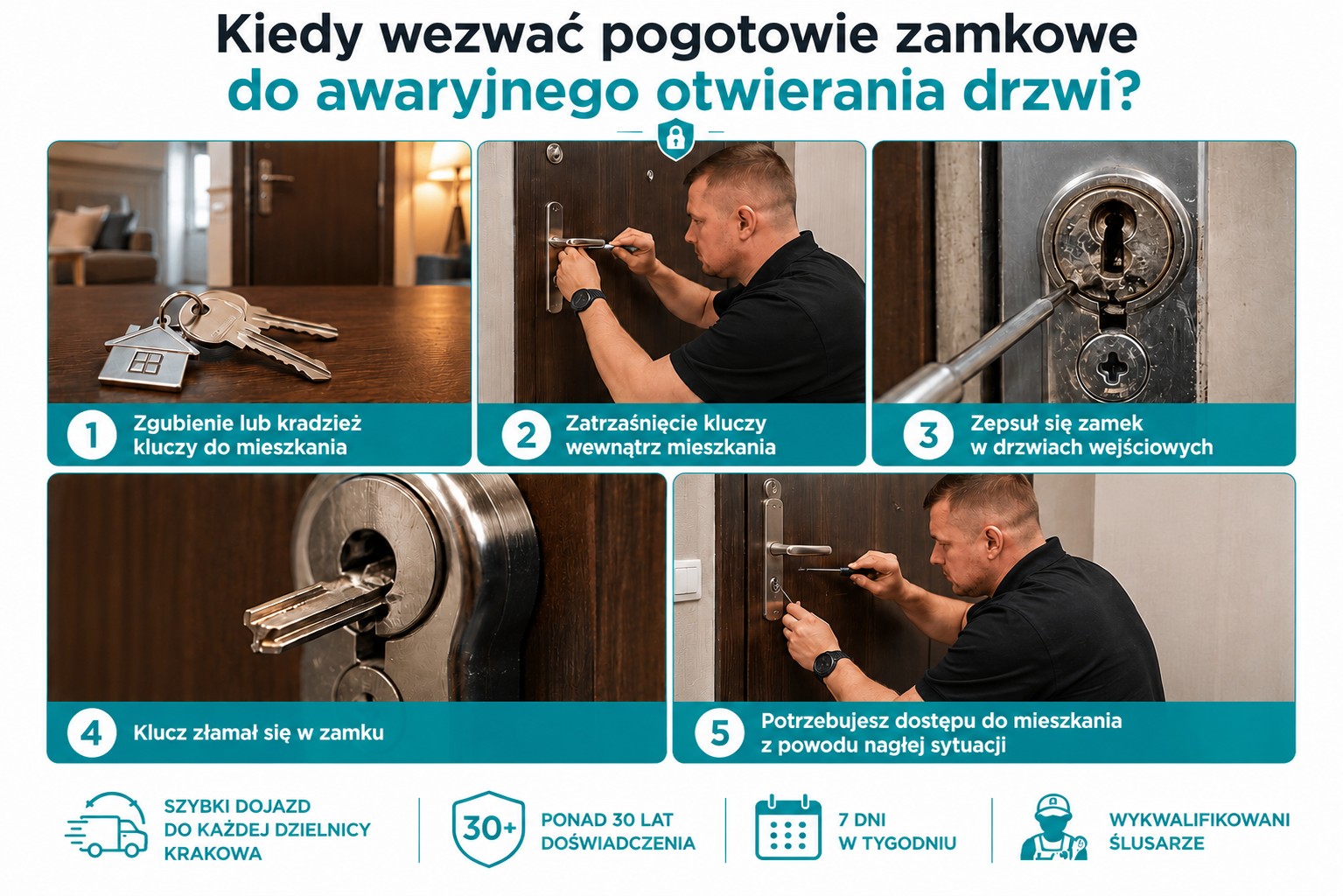 Kiedy wezwać pogotowie zamkowe do awaryjnego otwierania drzwi?

1 Zgubienie lub kradzież kluczy do mieszkania

2 Zatrzaśnięcie kluczy wewnątrz mieszkania

3 Zepsuł się zamek w drzwiach wejściowych

4 Klucz złamał się w zamku

5 Potrzebujesz dostępu do mieszkania z powodu nagłej sytuacji

SZYBKI DOJAZD DO KAŻDEJ DZIELNICY KRAKOWA

30+ PONAD 30 LAT DOŚWIADCZENIA

7 DNI W TYGODNIU

WYKWALIFIKOWANI ŚLUSARZE